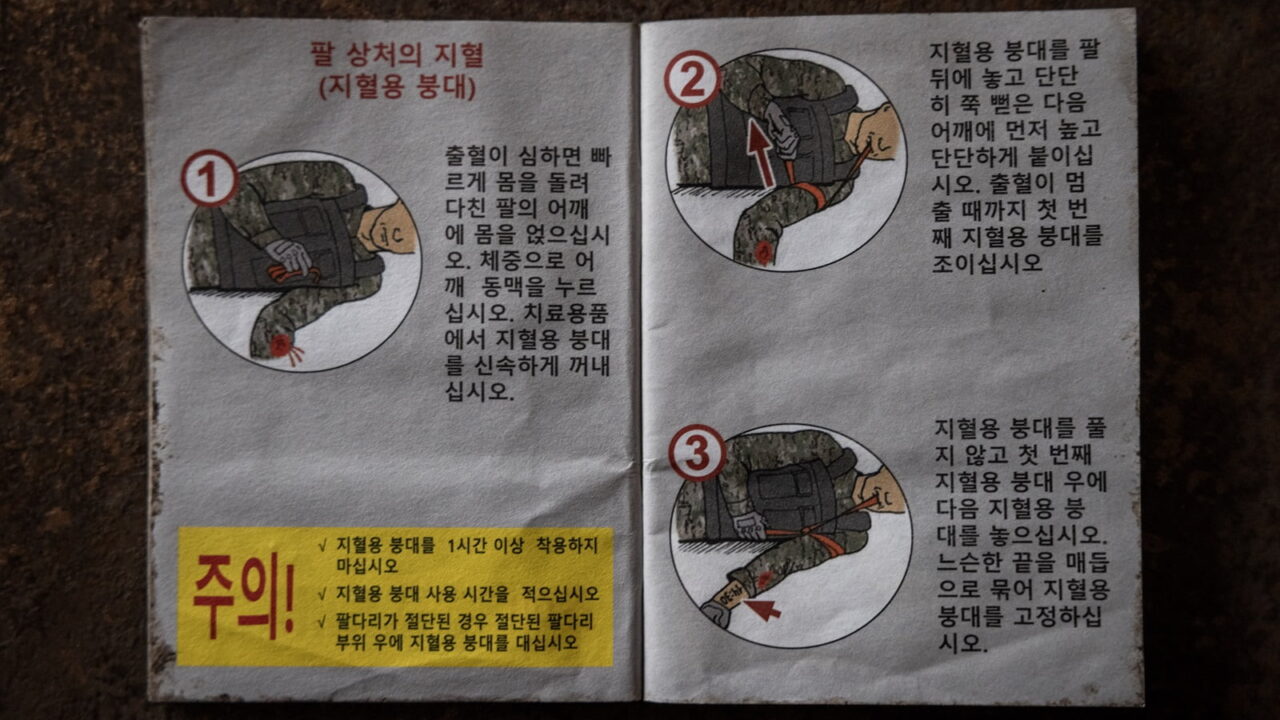 팔 상처의 지혈
(지혈용 붕대)

1

출혈이 심하면 빠르게 몸을 돌려 다친 팔의 어깨에 몸을 얹으십시오. 체중으로 어깨 동맥을 누르십시오. 치료용품에서 지혈용 붕대를 신속하게 꺼내십시오.

주의!

√ 지혈용 붕대를 1시간 이상 착용하지 마십시오
√ 지혈용 붕대 사용 시간을 적으십시오
√ 팔다리가 절단된 경우 절단된 팔다리 부위 우에 지혈용 붕대를 대십시오

2

지혈용 붕대를 팔 뒤에 놓고 단단히 쭉 뻗은 다음 어깨에 먼저 높고 단단하게 붙이십시오. 출혈이 멈출 때까지 첫 번째 지혈용 붕대를 조이십시오

3

지혈용 붕대를 풀지 않고 첫 번째 지혈용 붕대 우에 다음 지혈용 붕대를 놓으십시오. 느슨한 끝을 매듭으로 묶어 지혈용 붕대를 고정하십시오.